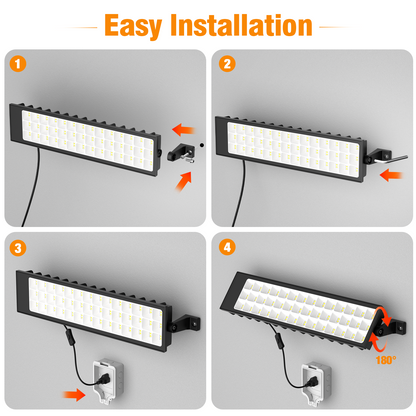 Easy Installation

1

2

3

4

180°