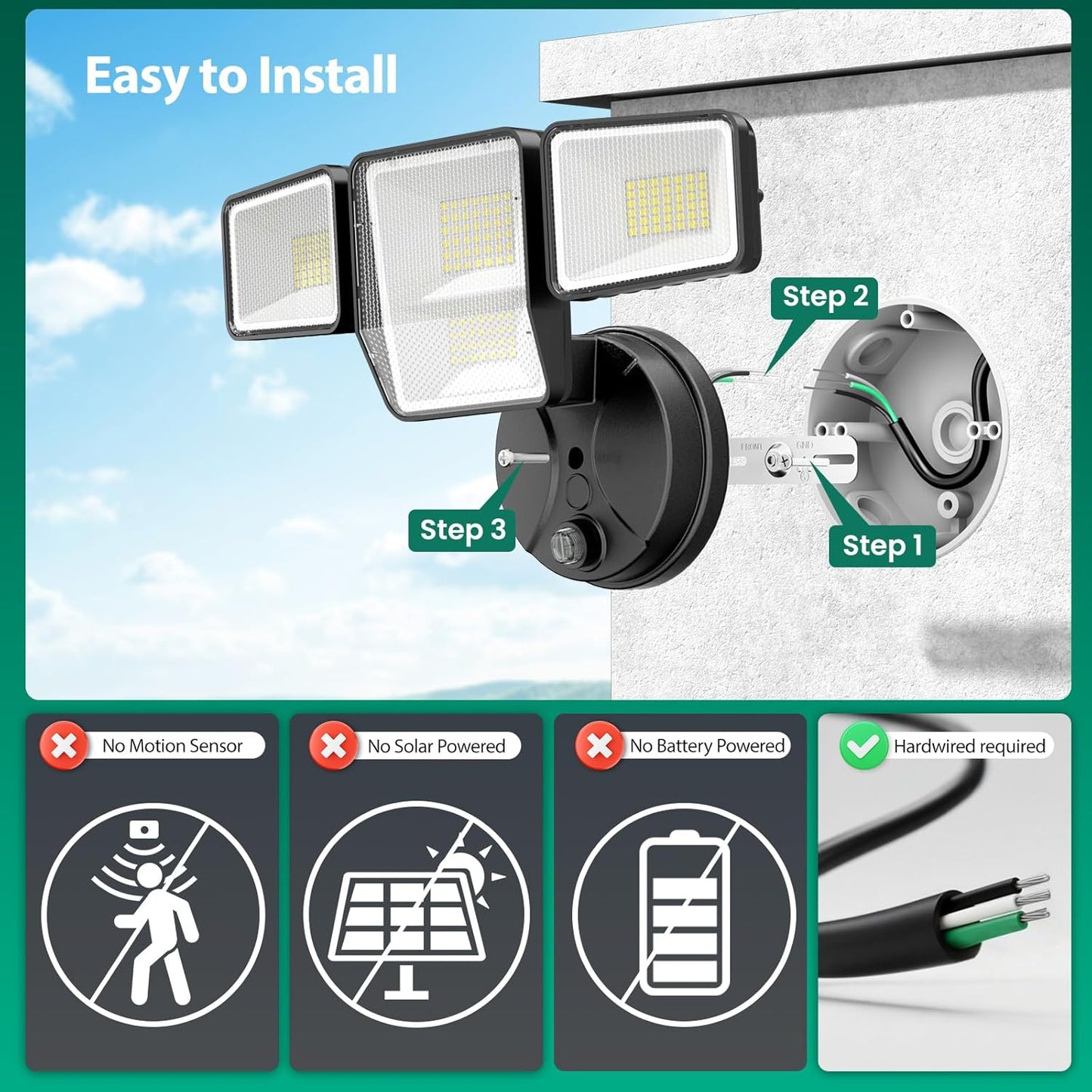 Easy to Install

Step 2

Step 3

Step 1

FRONT

GND

No Motion Sensor

No Solar Powered

No Battery Powered

Hardwired required